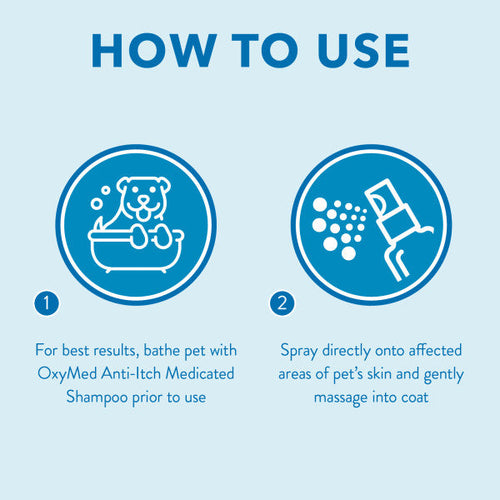 HOW TO USE

1

For best results, bathe pet with OxyMed Anti-Itch Medicated Shampoo prior to use

2

Spray directly onto affected areas of pet's skin and gently massage into coat