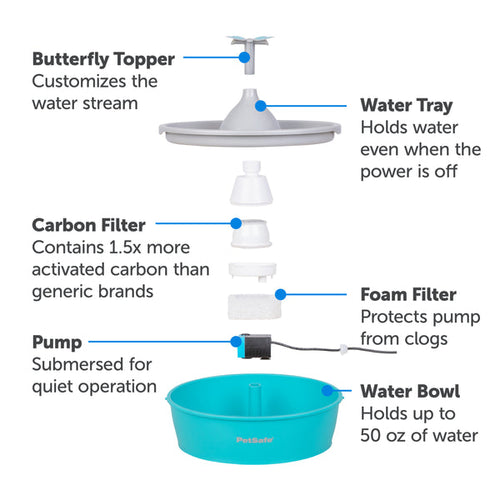 Butterfly Topper
Customizes the water stream

Water Tray
Holds water even when the power is off

Carbon Filter
Contains 1.5x more activated carbon than generic brands

Foam Filter
Protects pump from clogs

Pump
Submersed for quiet operation

Water Bowl
Holds up to 50 oz of water

PetSafe